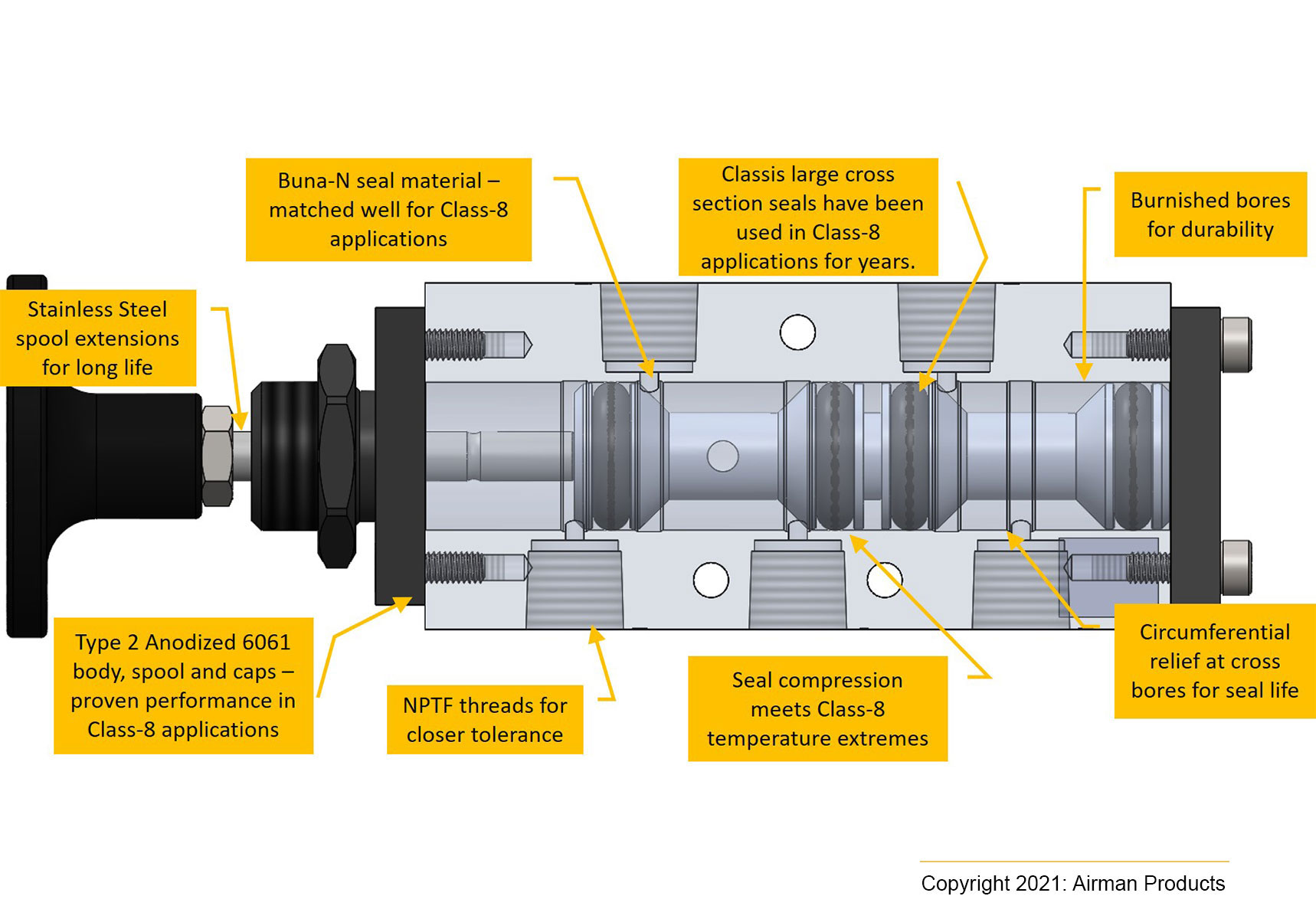 Buna-N seal material – matched well for Class-8 applications

Classis large cross section seals have been used in Class-8 applications for years.

Burnished bores for durability

Stainless Steel spool extensions for long life

Type 2 Anodized 6061 body, spool and caps – proven performance in Class-8 applications

NPTF threads for closer tolerance

Seal compression meets Class-8 temperature extremes

Circumferential relief at cross bores for seal life

Copyright 2021: Airman Products