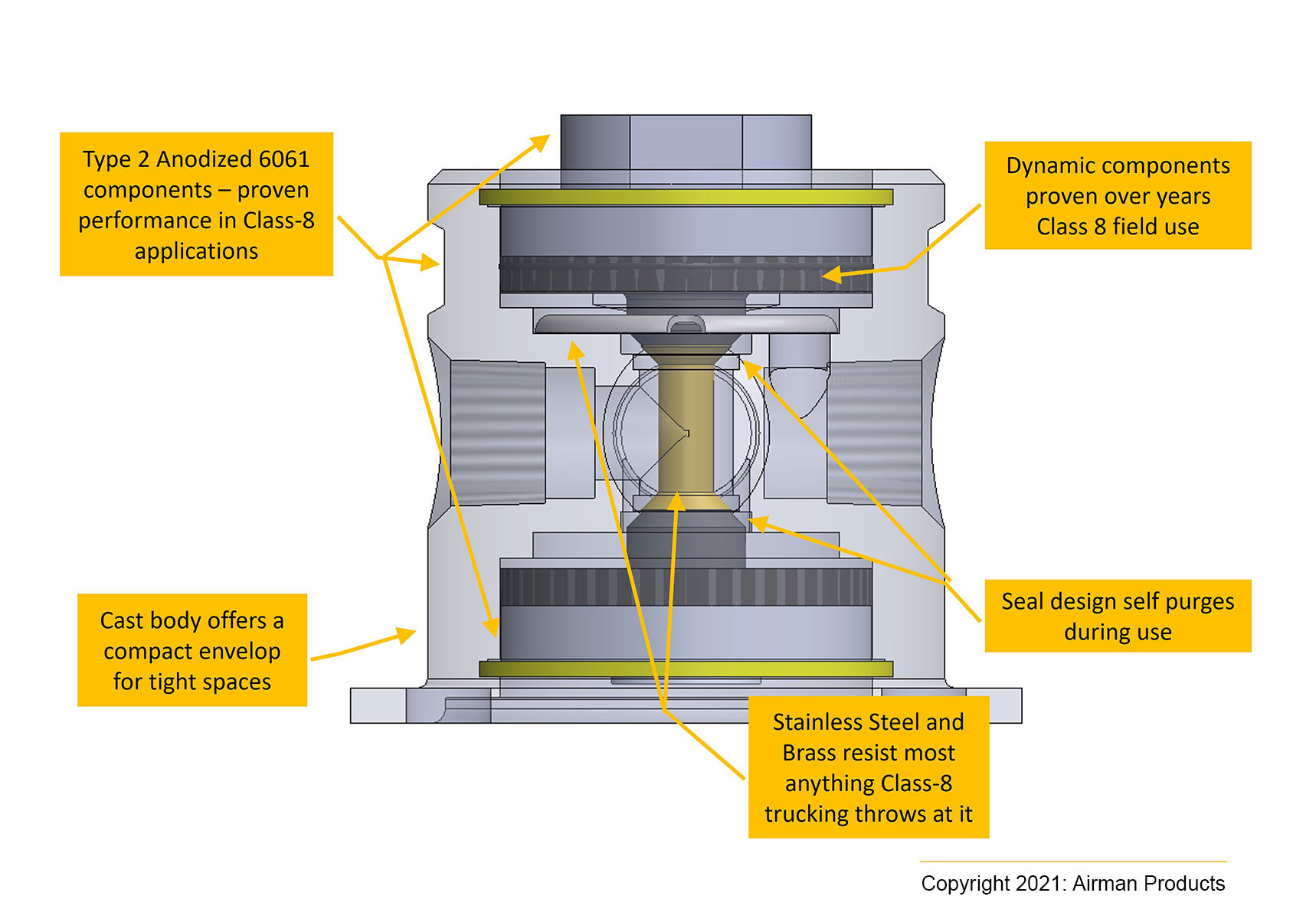 Type 2 Anodized 6061 components – proven performance in Class-8 applications

Dynamic components proven over years Class 8 field use

Cast body offers a compact envelop for tight spaces

Seal design self purges during use

Stainless Steel and Brass resist most anything Class-8 trucking throws at it

Copyright 2021: Airman Products