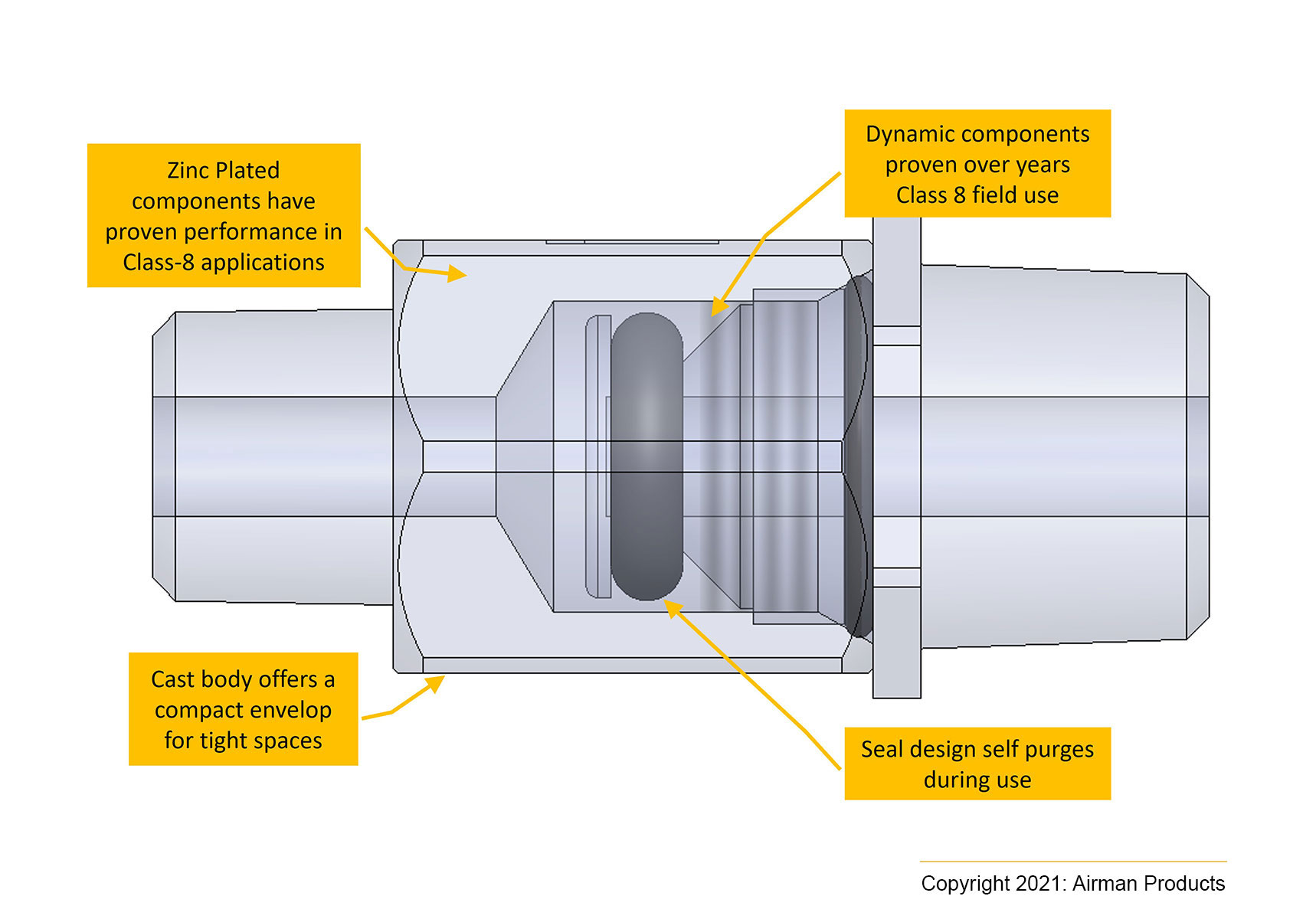 Zinc Plated components have proven performance in Class-8 applications

Dynamic components proven over years Class 8 field use

Cast body offers a compact envelop for tight spaces

Seal design self purges during use

Copyright 2021: Airman Products