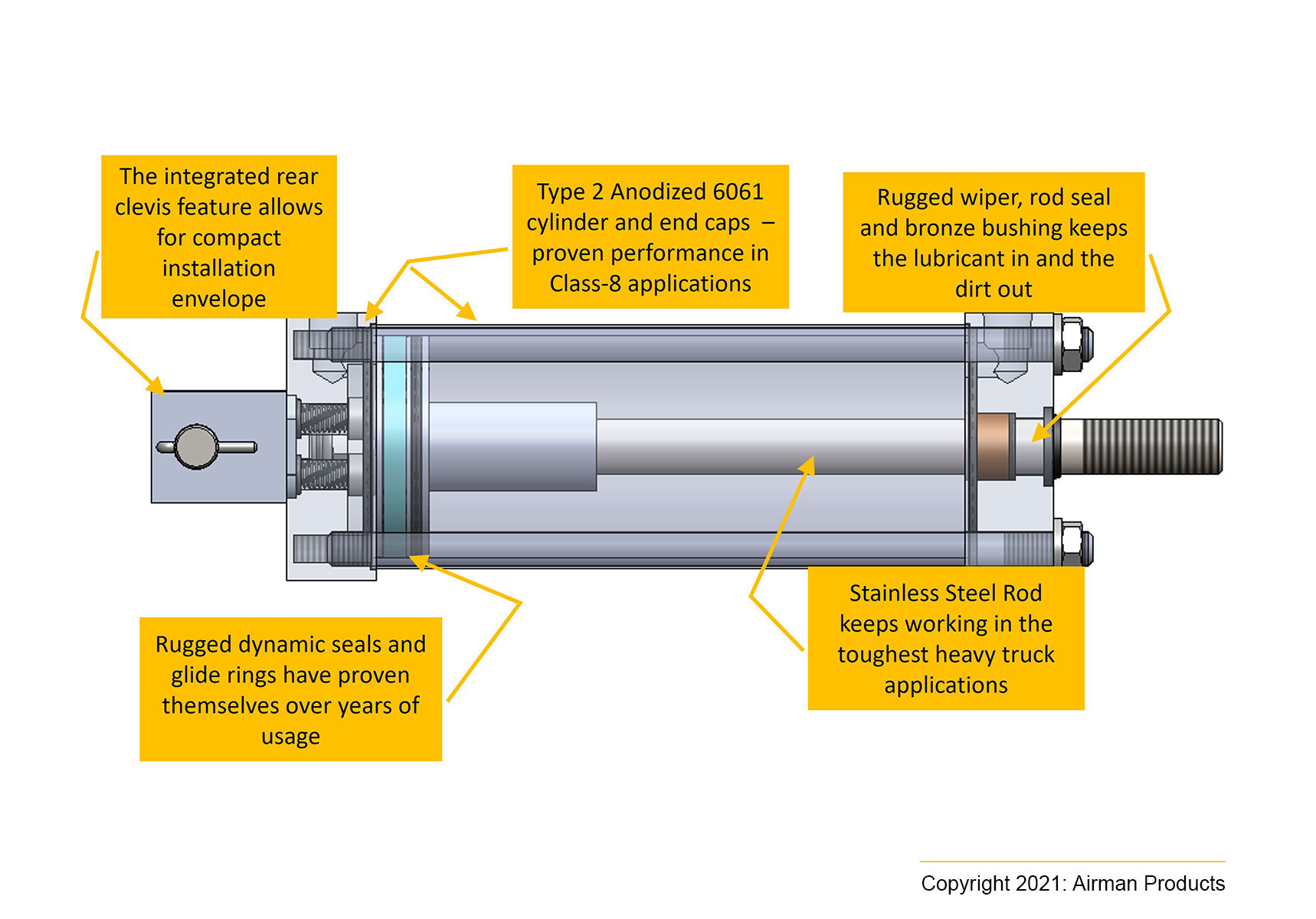 The integrated rear clevis feature allows for compact installation envelope

Type 2 Anodized 6061 cylinder and end caps – proven performance in Class-8 applications

Rugged wiper, rod seal and bronze bushing keeps the lubricant in and the dirt out

Rugged dynamic seals and glide rings have proven themselves over years of usage

Stainless Steel Rod keeps working in the toughest heavy truck applications

Copyright 2021: Airman Products