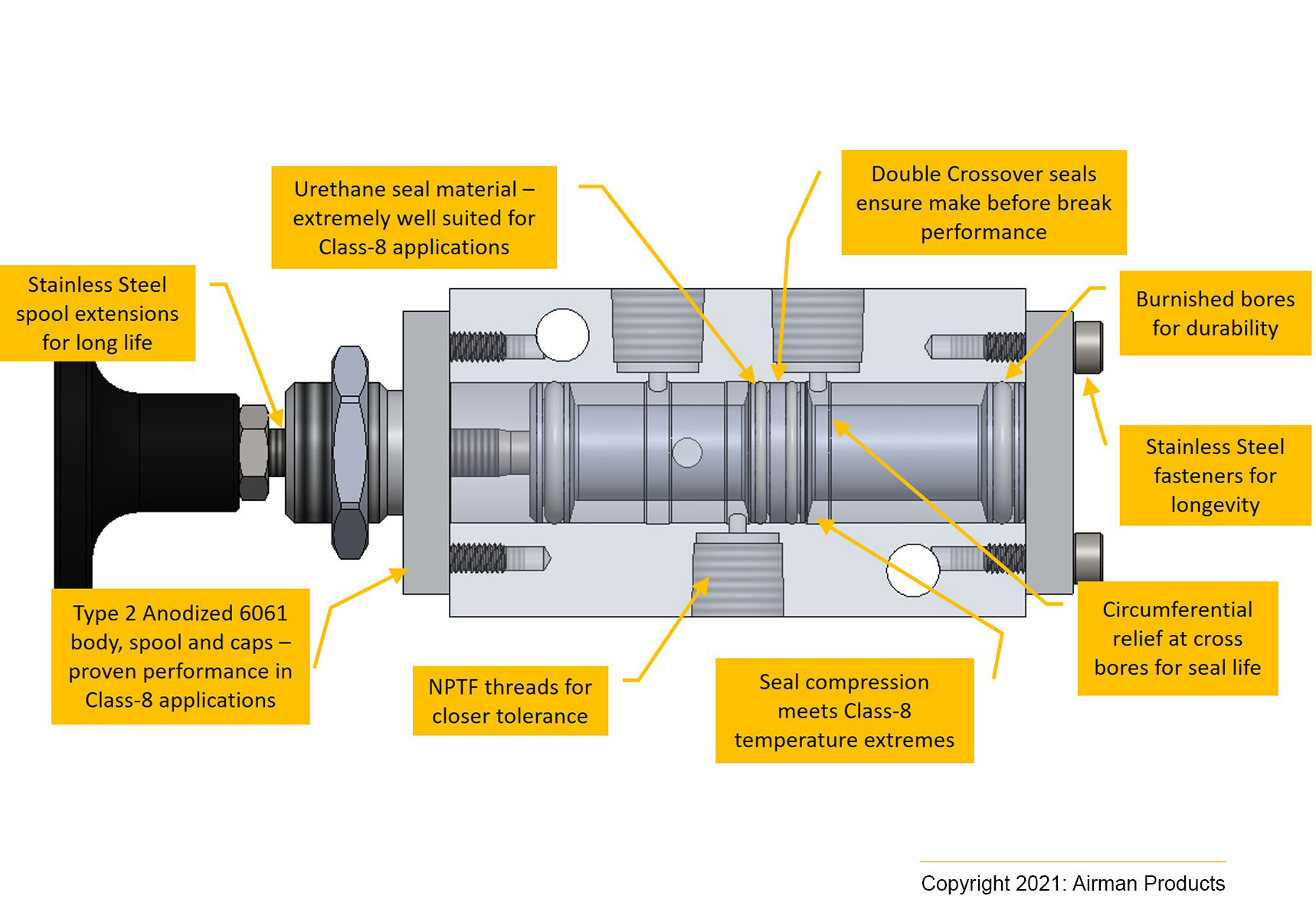 Urethane seal material – extremely well suited for Class-8 applications

Double Crossover seals ensure make before break performance

Stainless Steel spool extensions for long life

Burnished bores for durability

Stainless Steel fasteners for longevity

Type 2 Anodized 6061 body, spool and caps – proven performance in Class-8 applications

NPTF threads for closer tolerance

Seal compression meets Class-8 temperature extremes

Circumferential relief at cross bores for seal life

Copyright 2021: Airman Products