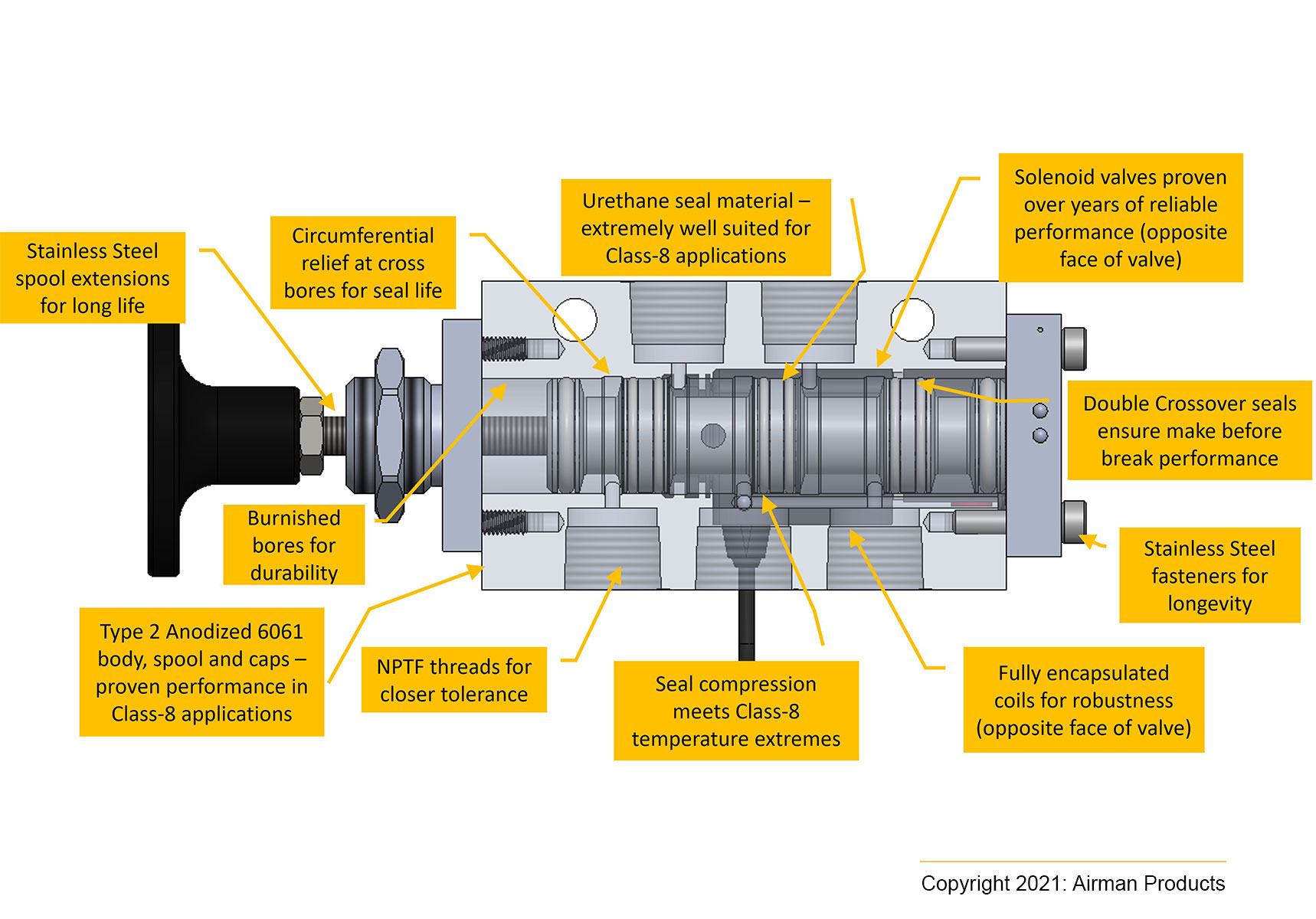 Stainless Steel spool extensions for long life

Circumferential relief at cross bores for seal life

Urethane seal material – extremely well suited for Class-8 applications

Solenoid valves proven over years of reliable performance (opposite face of valve)

Double Crossover seals ensure make before break performance

Burnished bores for durability

Stainless Steel fasteners for longevity

Type 2 Anodized 6061 body, spool and caps – proven performance in Class-8 applications

NPTF threads for closer tolerance

Seal compression meets Class-8 temperature extremes

Fully encapsulated coils for robustness (opposite face of valve)

Copyright 2021: Airman Products