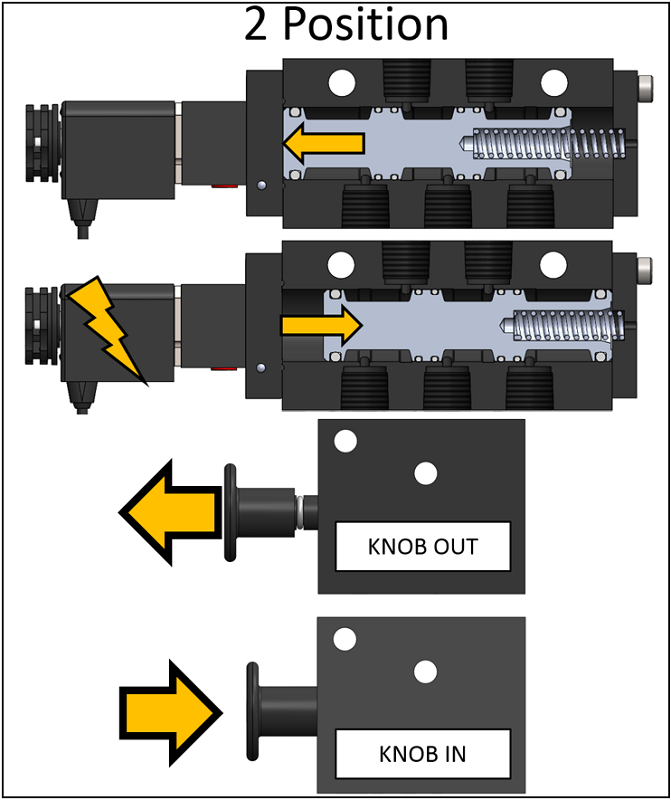 2 Position

KNOB OUT

KNOB IN