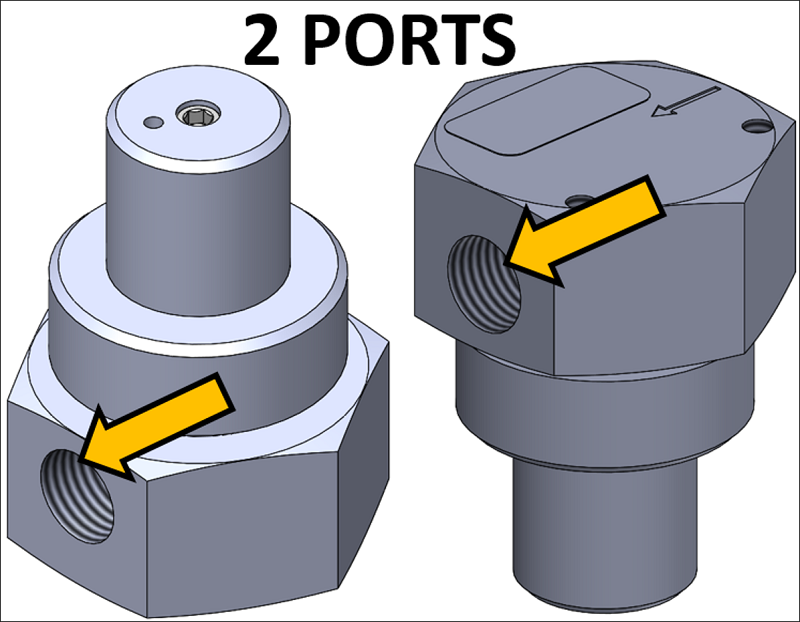 2 PORTS