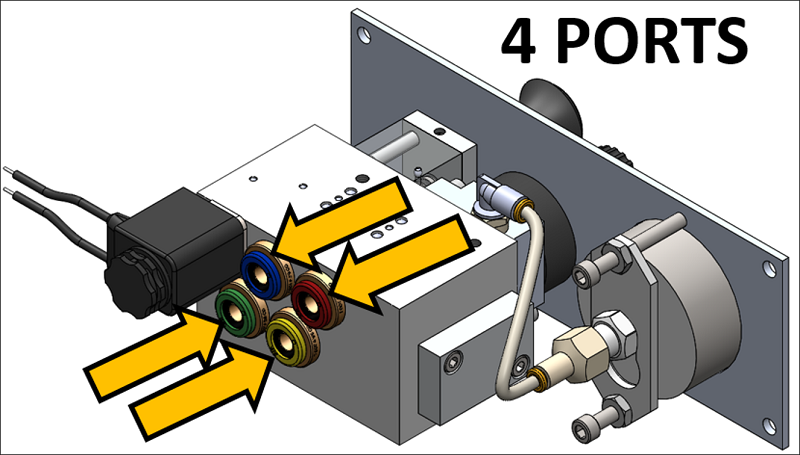 4 PORTS