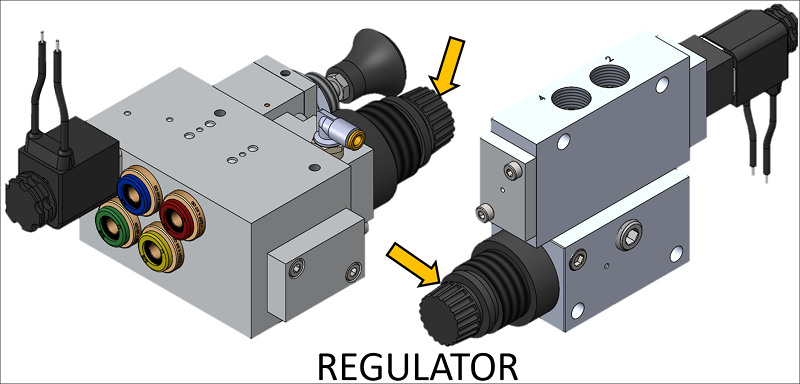 4
2
REGULATOR